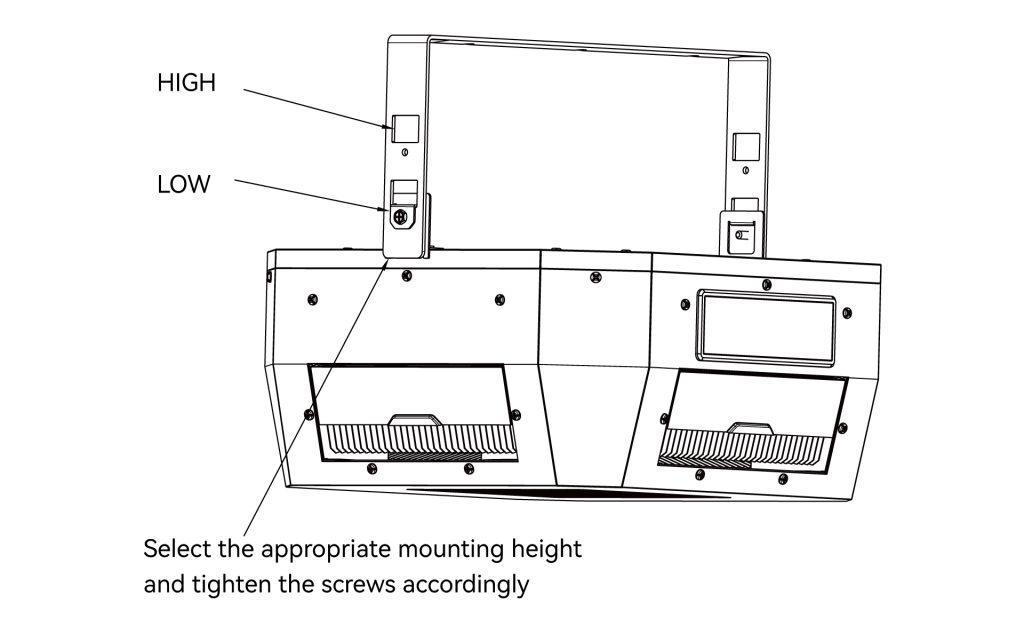 HIGH

LOW

Select the appropriate mounting height and tighten the screws accordingly